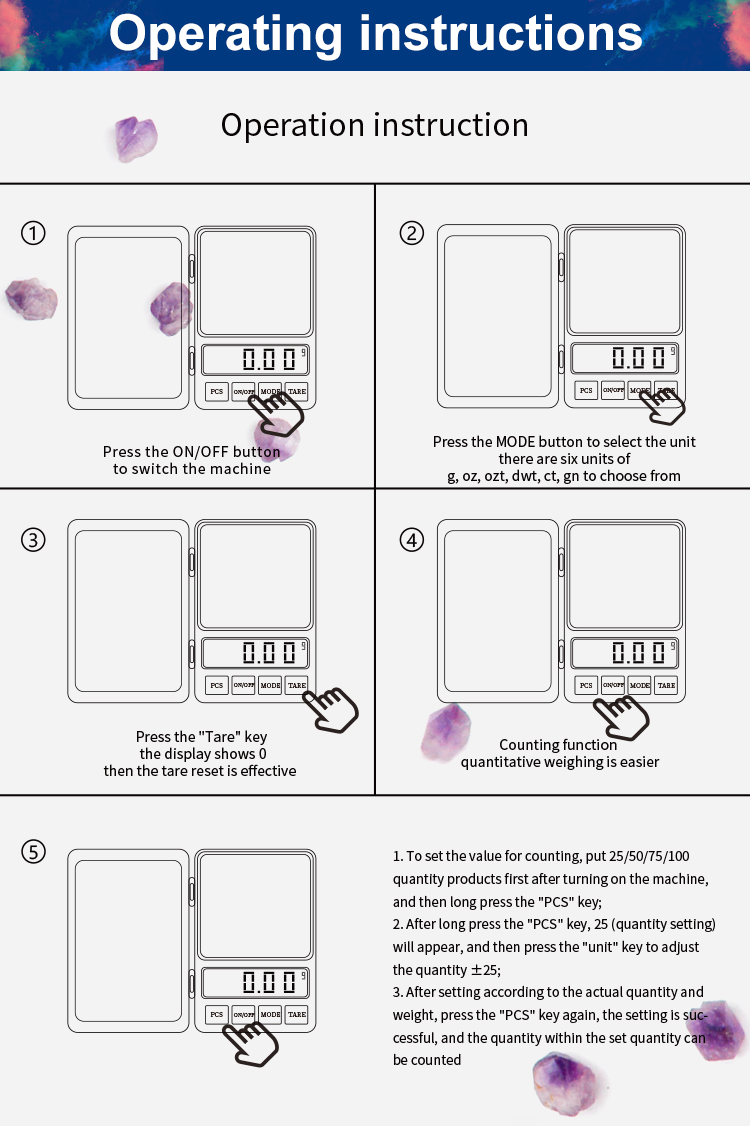 Operating instructions

Operation instruction

①

0.00 g

PCS ON/OFF MODE TARE

Press the ON/OFF button to switch the machine

②

0.00 g

PCS ON/OFF MODE TARE

Press the MODE button to select the unit there are six units of g, oz, ozt, dwt, ct, gn to choose from

③

0.00 g

PCS ON/OFF MODE TARE

Press the "Tare" key the display shows 0 then the tare reset is effective

④

0.00 g

PCS ON/OFF MODE TARE

Counting function quantitative weighing is easier

⑤

0.00 g

PCS ON/OFF MODE TARE

1. To set the value for counting, put 25/50/75/100 quantity products first after turning on the machine, and then long press the "PCS" key;
2. After long press the "PCS" key, 25 (quantity setting) will appear, and then press the "unit" key to adjust the quantity ±25;
3. After setting according to the actual quantity and weight, press the "PCS" key again, the setting is successful, and the quantity within the set quantity can be counted